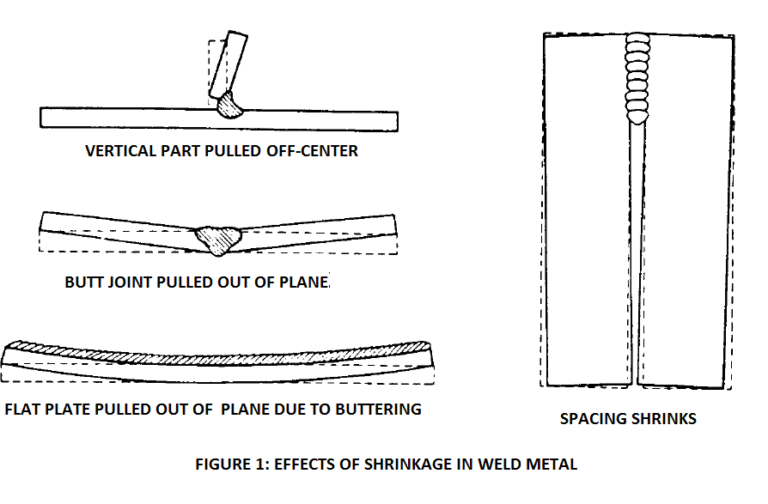 VERTICAL PART PULLED OFF-CENTER

BUTT JOINT PULLED OUT OF PLANE.

FLAT PLATE PULLED OUT OF PLANE DUE TO BUTTERING

SPACING SHRINKS

FIGURE 1: EFFECTS OF SHRINKAGE IN WELD METAL